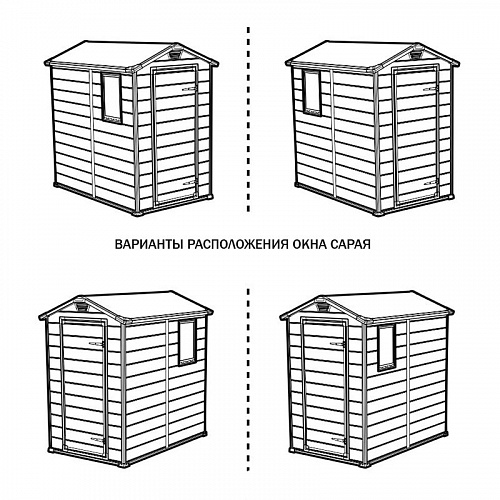 ВАРИАНТЫ РАСПОЛОЖЕНИЯ ОКНА САРАЯ