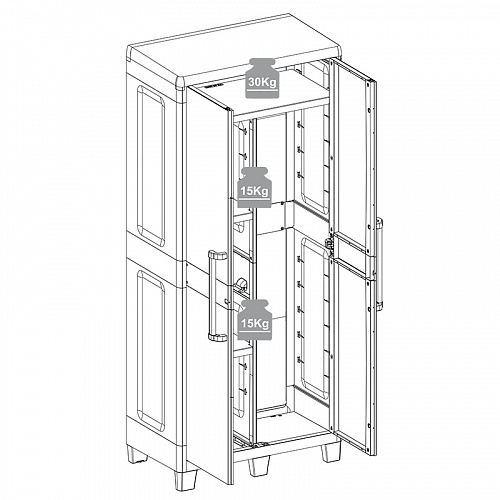 30Kg

15Kg

15Kg