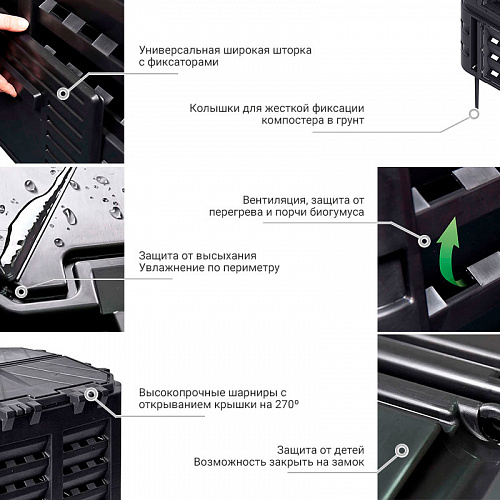 Универсальная широкая шторка с фиксаторами

Колышки для жесткой фиксации компостера в грунт

Вентиляция, защита от перегрева и порчи биогумуса

Защита от высыхания
Увлажнение по периметру

Высокопрочные шарниры с открыванием крышки на 270º

Защита от детей
Возможность закрыть на замок